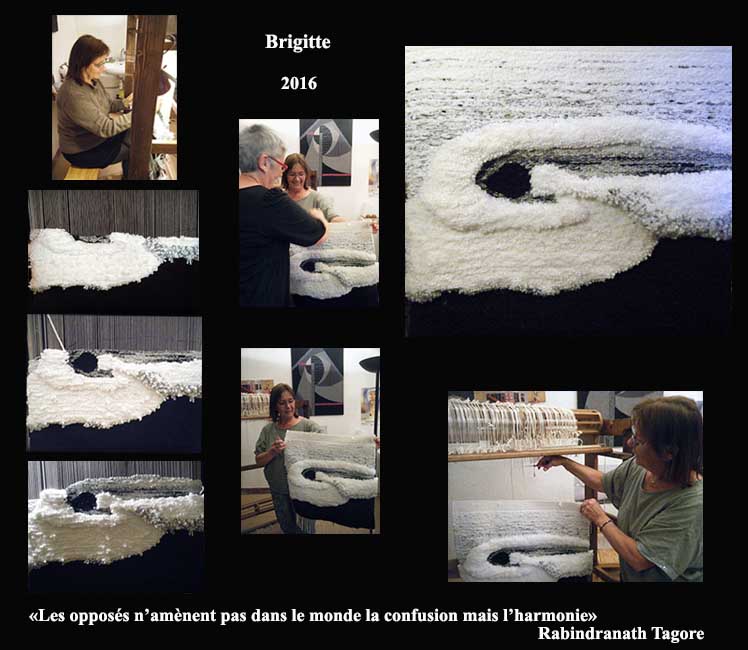 Brigitte

2016

«Les opposés n'amènent pas dans le monde la confusion mais l'harmonie»
Rabindranath Tagore