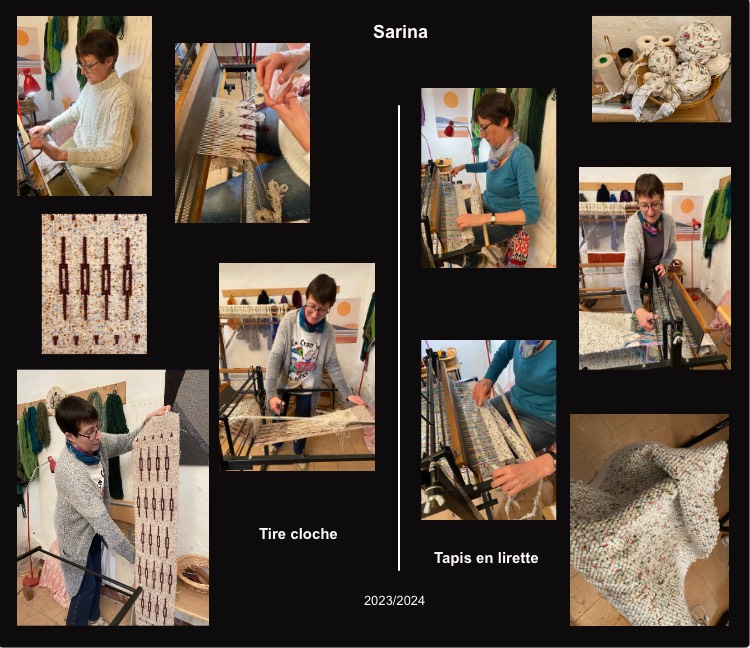 Sarina

Tire cloche

Tapis en lirette

2023/2024